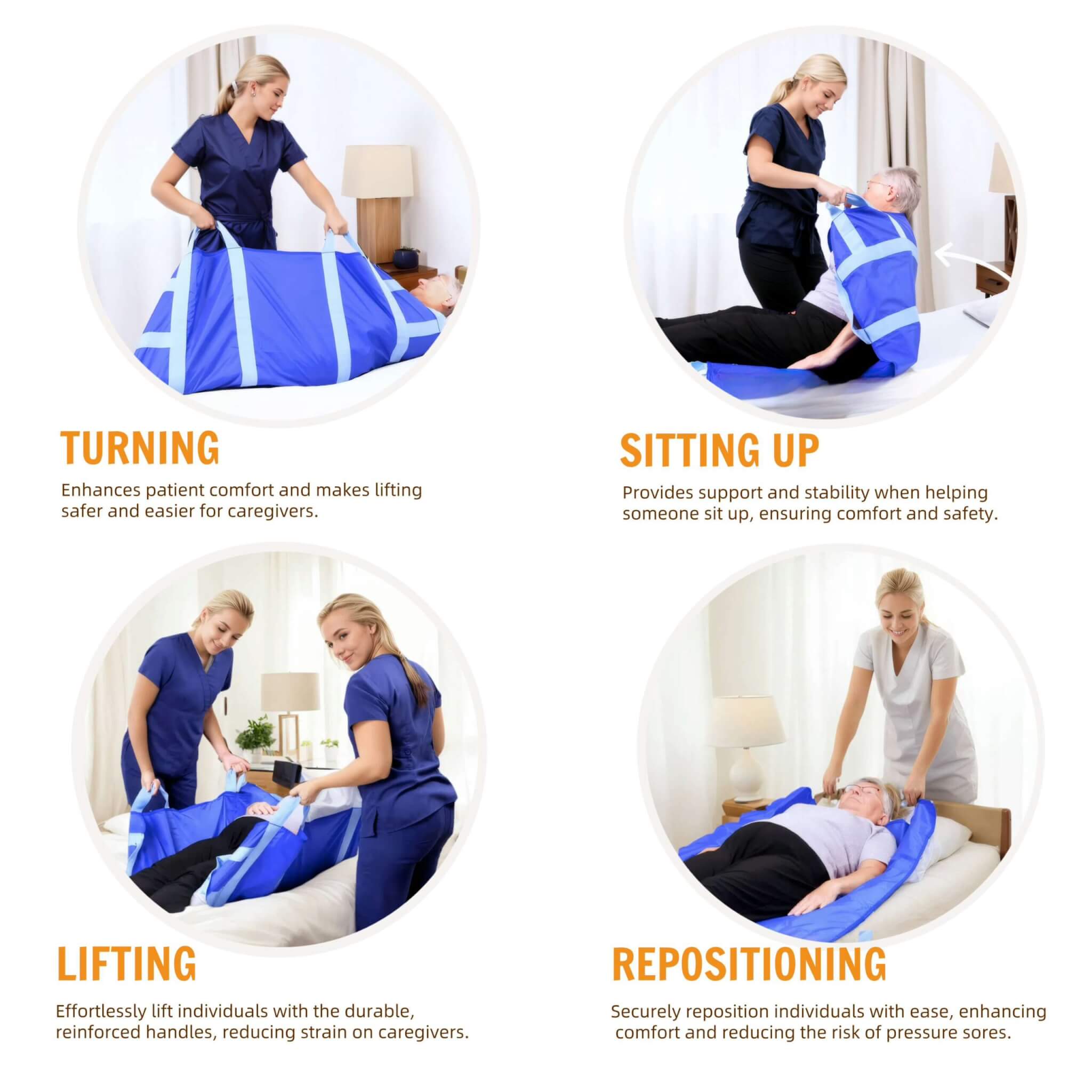 TURNING

Enhances patient comfort and makes lifting safer and easier for caregivers.

SITTING UP

Provides support and stability when helping someone sit up, ensuring comfort and safety.

LIFTING

Effortlessly lift individuals with the durable, reinforced handles, reducing strain on caregivers.

REPOSITIONING

Securely reposition individuals with ease, enhancing comfort and reducing the risk of pressure sores.